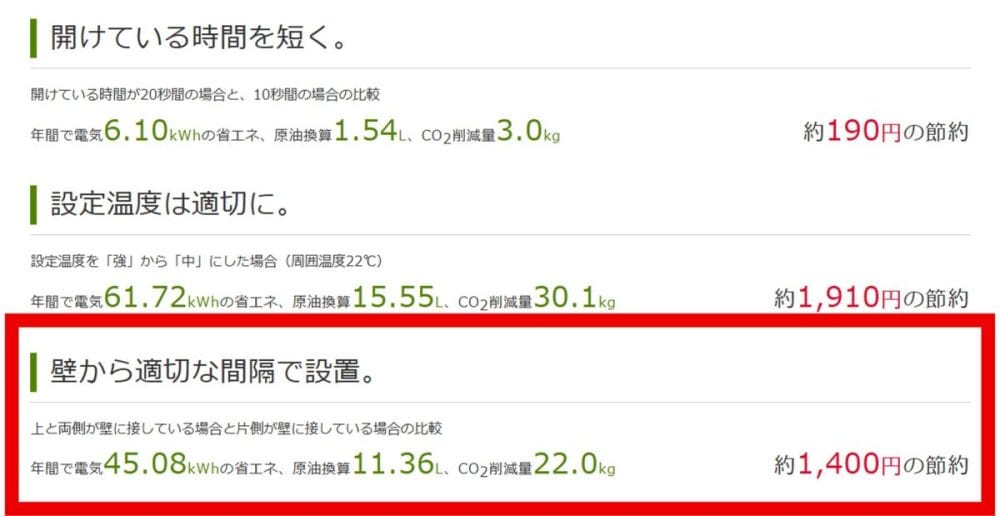 開けている時間を短く。

開けている時間が20秒間の場合と、10秒間の場合の比較

年間で電気6.10kWhの省エネ、原油換算1.54L、$CO_2$削減量3.0kg

約190円の節約

設定温度は適切に。

設定温度を「強」から「中」にした場合（周囲温度22℃）

年間で電気61.72kWhの省エネ、原油換算15.55L、$CO_2$削減量30.1kg

約1,910円の節約

壁から適切な間隔で設置。

上と両側が壁に接している場合と片側が壁に接している場合の比較

年間で電気45.08kWhの省エネ、原油換算11.36L、$CO_2$削減量22.0kg

約1,400円の節約