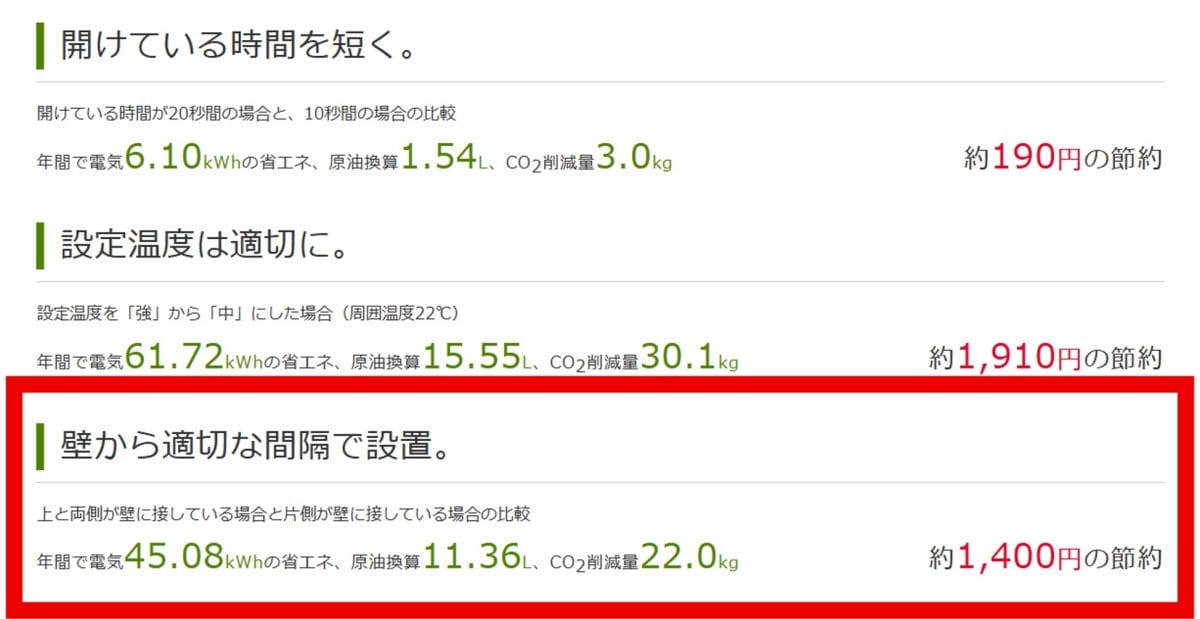 開けている時間を短く。

開けている時間が20秒間の場合と、10秒間の場合の比較

年間で電気6.10kWhの省エネ、原油換算1.54L、$CO_2$削減量3.0kg

約190円の節約

設定温度は適切に。

設定温度を「強」から「中」にした場合（周囲温度22℃）

年間で電気61.72kWhの省エネ、原油換算15.55L、$CO_2$削減量30.1kg

約1,910円の節約

壁から適切な間隔で設置。

上と両側が壁に接している場合と片側が壁に接している場合の比較

年間で電気45.08kWhの省エネ、原油換算11.36L、$CO_2$削減量22.0kg

約1,400円の節約